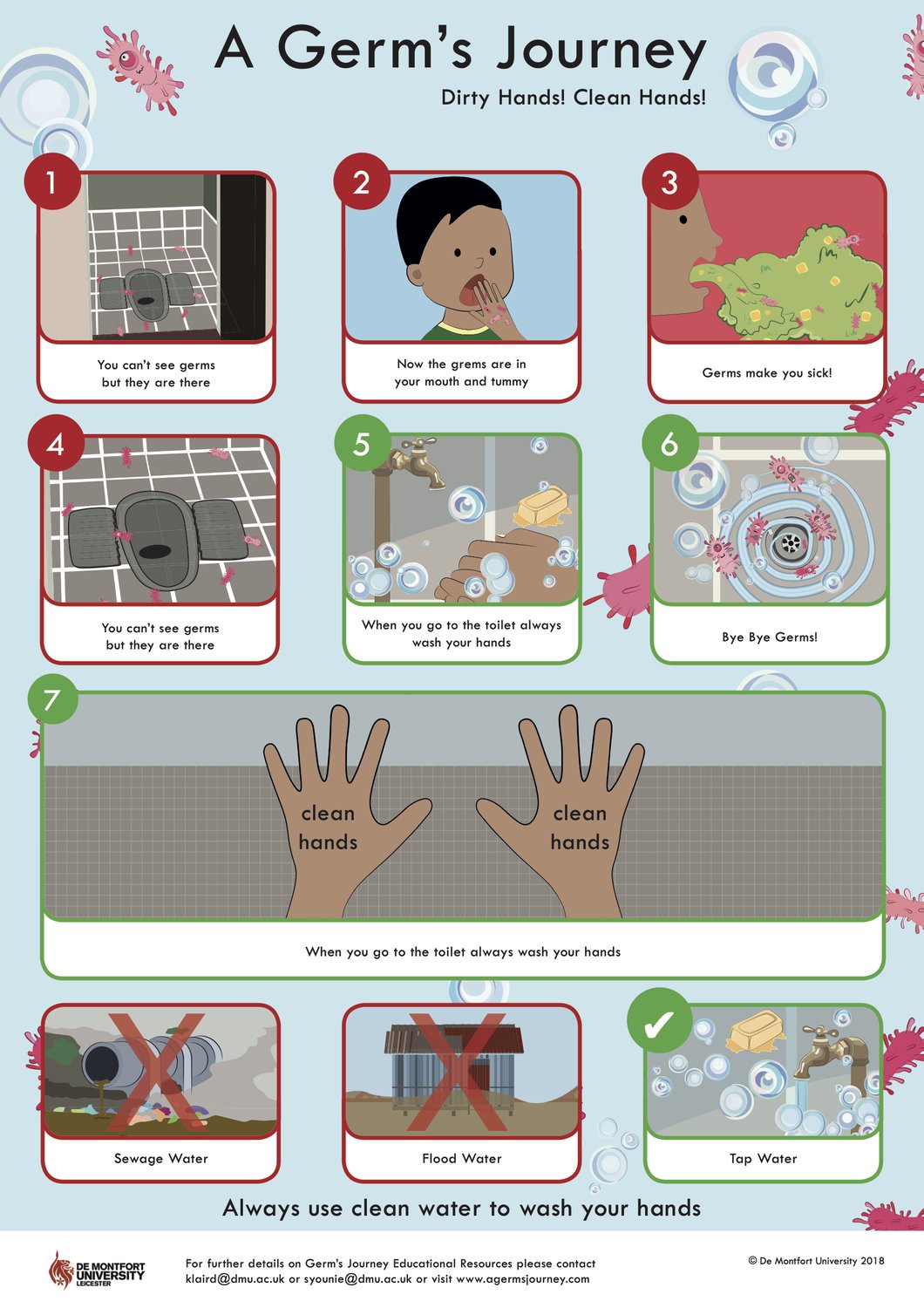 A Germ's Journey

Dirty Hands! Clean Hands!

1

You can't see germs but they are there

2

Now the grems are in your mouth and tummy

3

Germs make you sick!

4

You can't see germs but they are there

5

When you go to the toilet always wash your hands

6

Bye Bye Germs!

7

clean hands

clean hands

When you go to the toilet always wash your hands

Sewage Water

Flood Water

✔

Tap Water

Always use clean water to wash your hands

DE MONTFORT UNIVERSITY LEICESTER

For further details on Germ's Journey Educational Resources please contact klaird@dmu.ac.uk or syounie@dmu.ac.uk or visit www.agermsjourney.com

© De Montfort University 2018