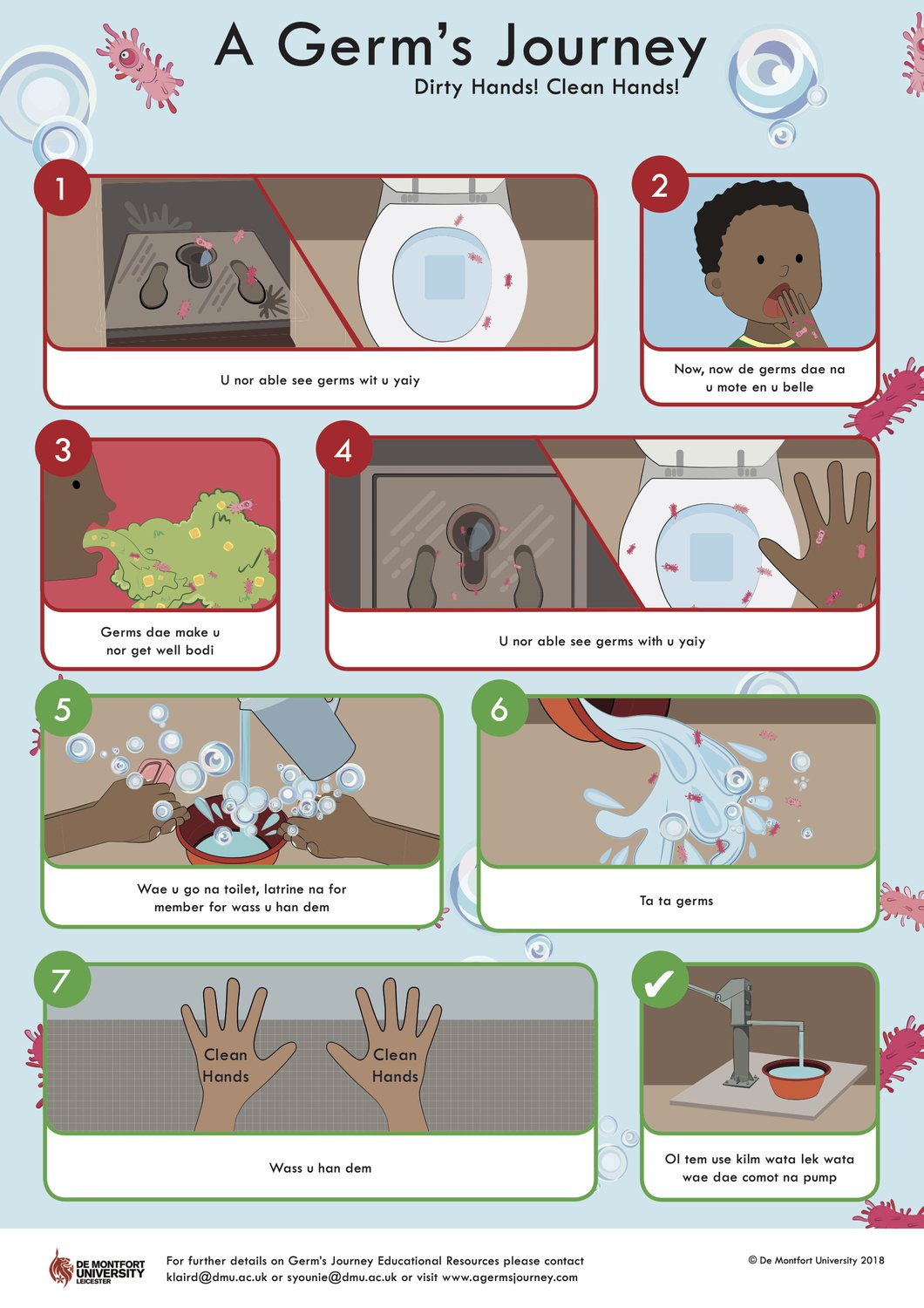 A Germ's Journey

Dirty Hands! Clean Hands!

1

U nor able see germs wit u yaiy

2

Now, now de germs dae na u mote en u belle

3

Germs dae make u nor get well bodi

4

U nor able see germs with u yaiy

5

Wae u go na toilet, latrine na for member for wass u han dem

6

Ta ta germs

7

Clean Hands

Clean Hands

Wass u han dem

✔

Ol tem use kilm wata lek wata wae dae comot na pump

DE MONTFORT UNIVERSITY LEICESTER

For further details on Germ's Journey Educational Resources please contact klaird@dmu.ac.uk or syounie@dmu.ac.uk or visit www.agermsjourney.com

© De Montfort University 2018