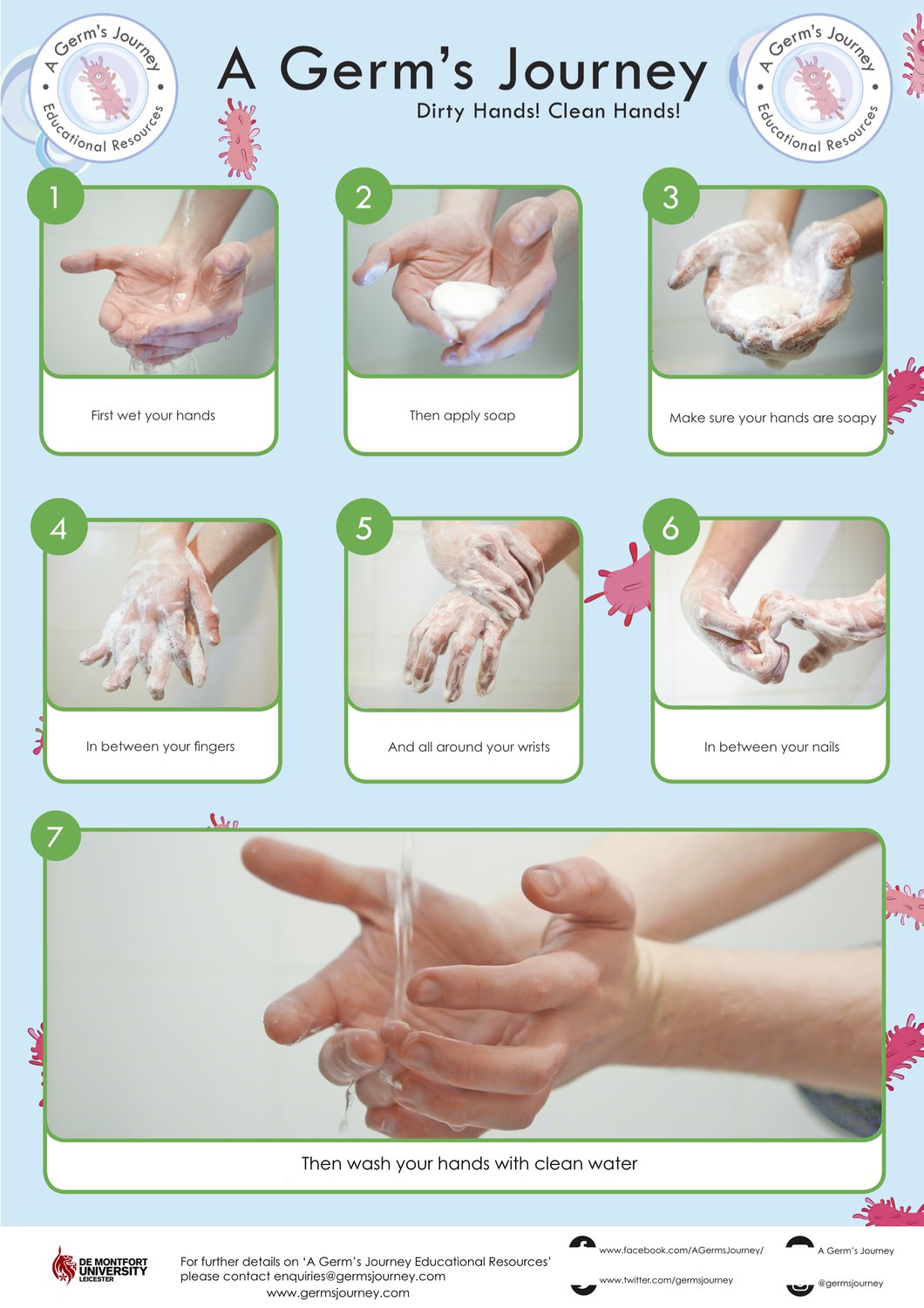 A Germ's Journey Educational Resources

A Germ's Journey
Dirty Hands! Clean Hands!

A Germ's Journey Educational Resources

1
First wet your hands

2
Then apply soap

3
Make sure your hands are soapy

4
In between your fingers

5
And all around your wrists

6
In between your nails

7
Then wash your hands with clean water

DE MONTFORT UNIVERSITY LEICESTER

For further details on 'A Germ's Journey Educational Resources' please contact enquiries@germsjourney.com
www.germsjourney.com

www.facebook.com/AGermsJourney/
www.twitter.com/germsjourney
A Germ's Journey
@germsjourney